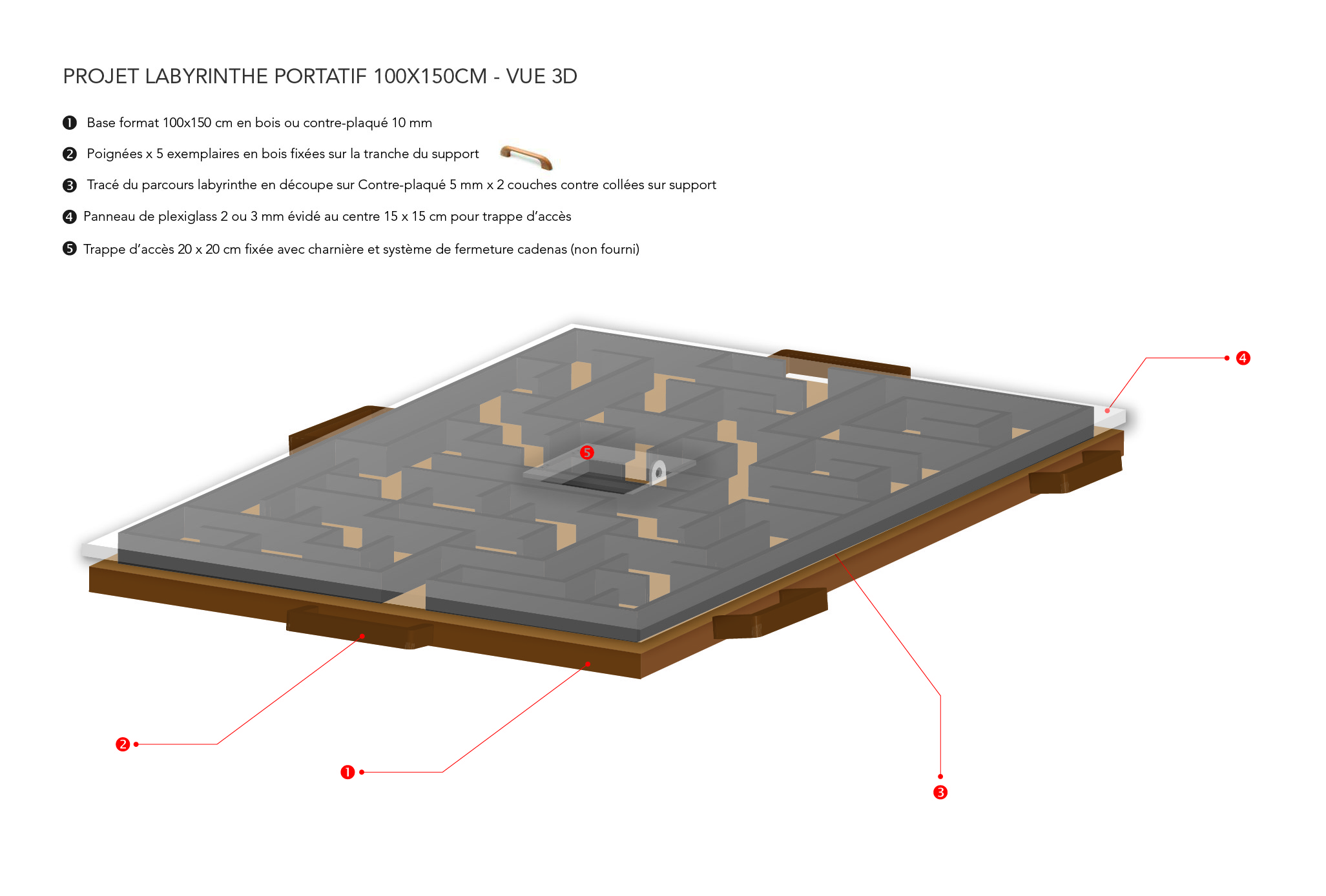 PROJET LABYRINTHE PORTATIF 100X150CM - VUE 3D

❶ Base format 100x150 cm en bois ou contre-plaqué 10 mm

❷ Poignées x 5 exemplaires en bois fixées sur la tranche du support

❸ Tracé du parcours labyrinthe en découpe sur Contre-plaqué 5 mm x 2 couches contre collées sur support

❹ Panneau de plexiglass 2 ou 3 mm évidé au centre 15 x 15 cm pour trappe d'accès

❺ Trappe d'accès 20 x 20 cm fixée avec charnière et système de fermeture cadenas (non fourni)

❹

❺

❷

❶

❸